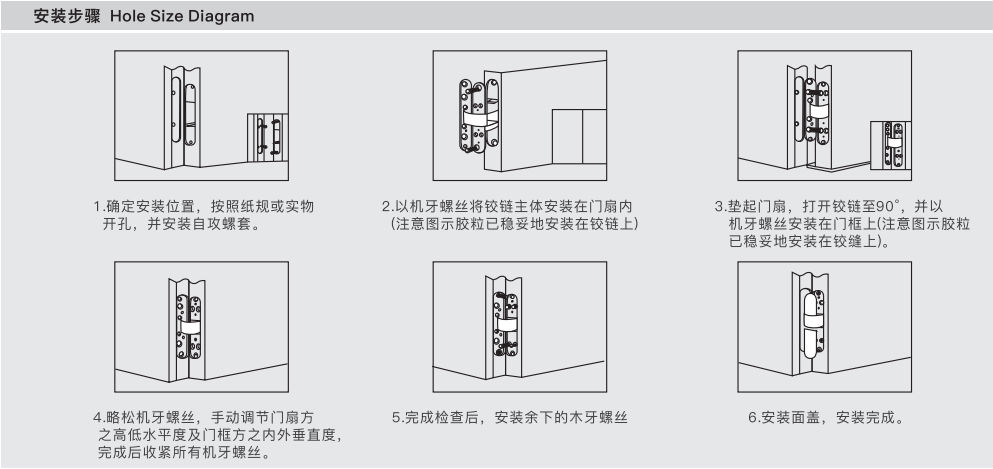 安装步骤 Hole Size Diagram

1.确定安装位置，按照纸规或实物开孔，并安装自攻螺套。

2.以机牙螺丝将铰链主体安装在门扇内(注意图示胶粒已稳妥地安装在铰链上)

3.垫起门扇，打开铰链至90°，并以机牙螺丝安装在门框上(注意图示胶粒已稳妥地安装在铰缝上)。

4.略松机牙螺丝，手动调节门扇方之高低水平度及门框方之内外垂直度，完成后收紧所有机牙螺丝。

5.完成检查后，安装余下的木牙螺丝

6.安装面盖，安装完成。